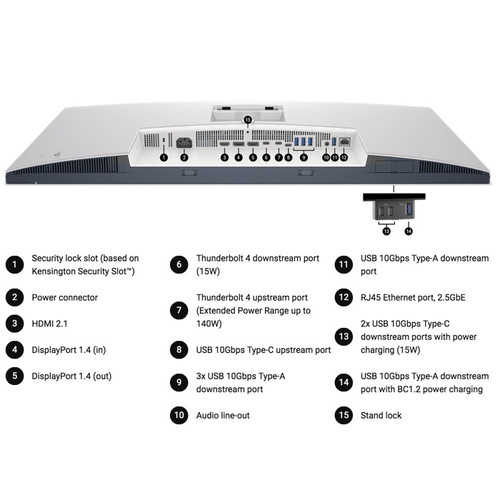 15
1 2 3 4 5 6 7 8 9 10 11 12
13 14

1 Security lock slot (based on Kensington Security Slot™)

2 Power connector

3 HDMI 2.1

4 DisplayPort 1.4 (in)

5 DisplayPort 1.4 (out)

6 Thunderbolt 4 downstream port (15W)

7 Thunderbolt 4 upstream port (Extended Power Range up to 140W)

8 USB 10Gbps Type-C upstream port

9 3x USB 10Gbps Type-A downstream port

10 Audio line-out

11 USB 10Gbps Type-A downstream port

12 RJ45 Ethernet port, 2.5GbE

13 2x USB 10Gbps Type-C downstream ports with power charging (15W)

14 USB 10Gbps Type-A downstream port with BC1.2 power charging

15 Stand lock