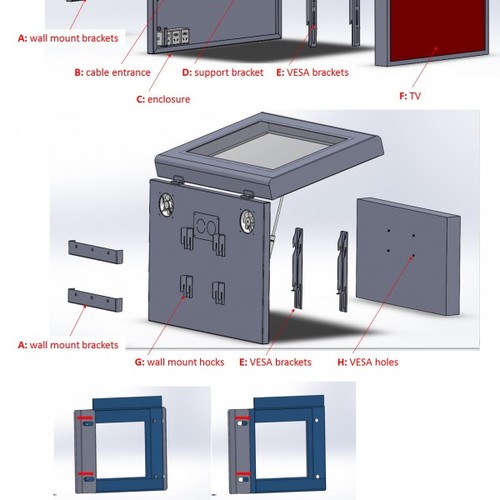 A: wall mount brackets

B: cable entrance

C: enclosure

D: support bracket

E: VESA brackets

F: TV

A: wall mount brackets

G: wall mount hocks

E: VESA brackets

H: VESA holes