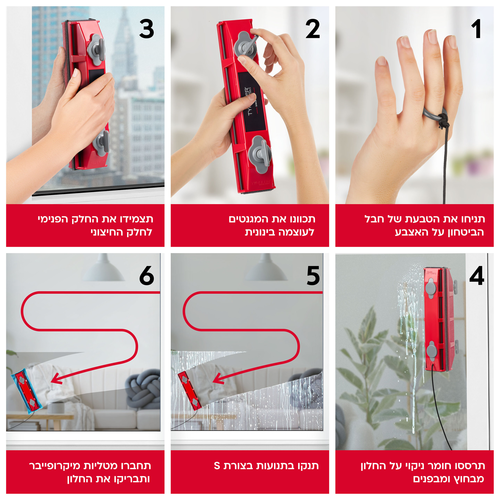 1

תניחו את הטבעת של חבל הביטחון על האצבע

2

תכוונו את המגנטים לעוצמה בינונית

3

תצמידו את החלק הפנימי לחלק החיצוני

4

תרססו חומר ניקוי על החלון מבחוץ ומבפנים

5

תנקו בתנועות בצורת S

6

תחברו מטליות מיקרופייבר ותבריקו את החלון