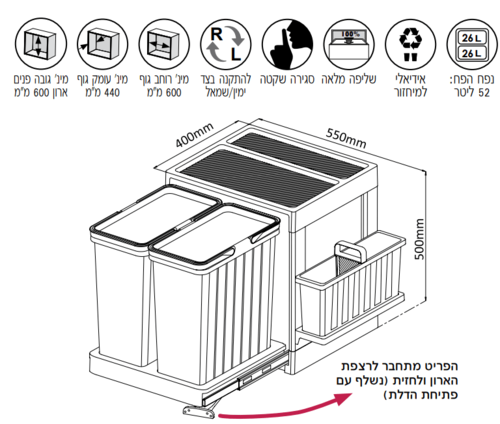 26 L
26 L
נפח הפח:
52 ליטר

אידיאלי
למיחזור

100%
שליפה מלאה

סגירה שקטה

R
L
להתקנה בצד
ימין/שמאל

מינ' רוחב גוף
600 מ"מ

מינ' עומק גוף
440 מ"מ

מינ' גובה פנים
ארון 600 מ"מ

400mm
550mm
500mm

הפריט מתחבר לרצפת
הארון ולחזית (נשלף עם
פתיחת הדלת)