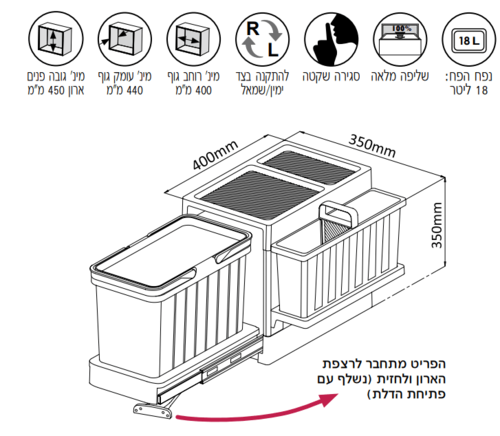 18 L
נפח הפח:
18 ליטר

100%
שליפה מלאה

סגירה שקטה

R
L
להתקנה בצד
ימין/שמאל

מינ' רוחב גוף
400 מ"מ

מינ' עומק גוף
440 מ"מ

מינ' גובה פנים
ארון 450 מ"מ

400mm
350mm
350mm

הפריט מתחבר לרצפת
הארון ולחזית (נשלף עם
פתיחת הדלת)