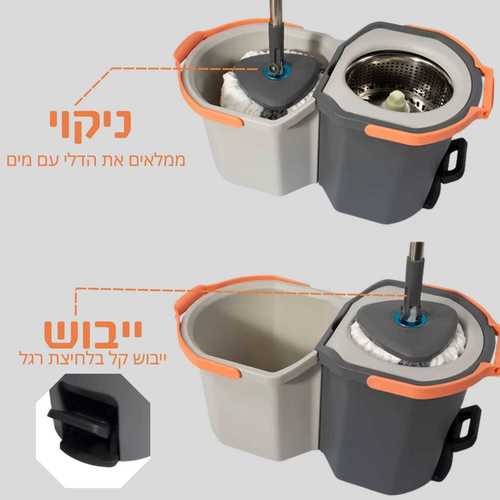 ניקוי
ממלאים את הדלי עם מים

ייבוש
ייבוש קל בלחיצת רגל