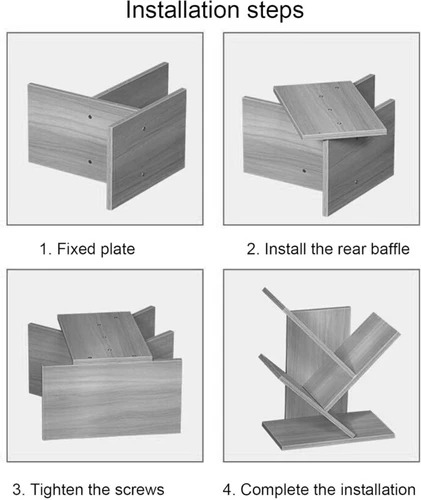 Installation steps

1. Fixed plate

2. Install the rear baffle

3. Tighten the screws

4. Complete the installation