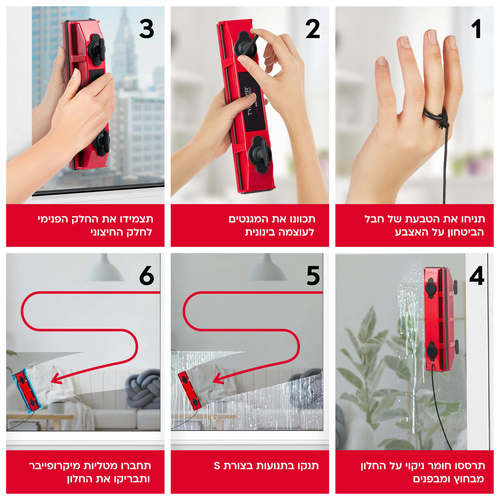 1
תניחו את הטבעת של חבל הביטחון על האצבע

2
תכוונו את המגנטים לעוצמה בינונית

3
תצמידו את החלק הפנימי לחלק החיצוני

4
תרססו חומר ניקוי על החלון מבחוץ ומבפנים

5
תנקו בתנועות בצורת S

6
תחברו מטליות מיקרופייבר ותבריקו את החלון