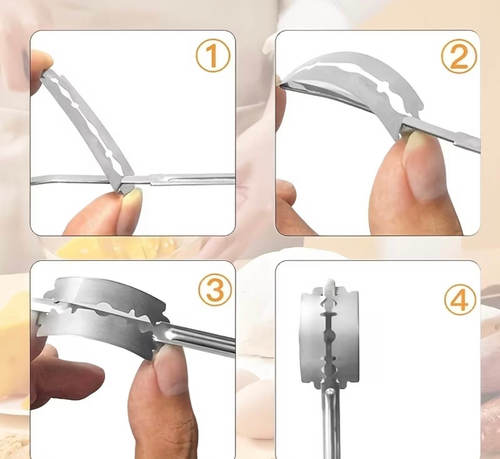 1

2

3

4