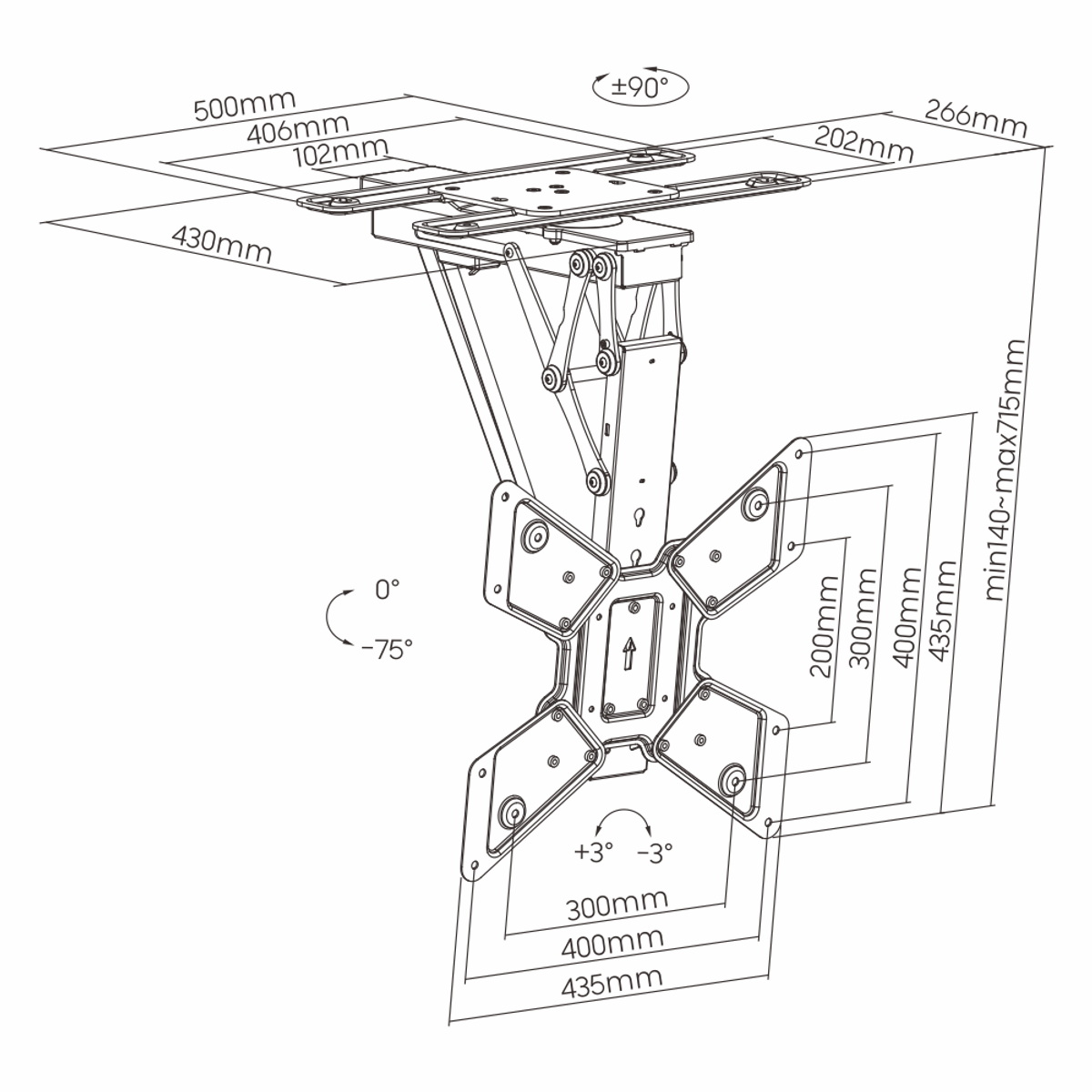 ±90°

500mm
406mm
102mm
430mm

266mm
202mm

min140~max715mm

0°
-75°

200mm
300mm
400mm
435mm

+3°
-3°

300mm
400mm
435mm