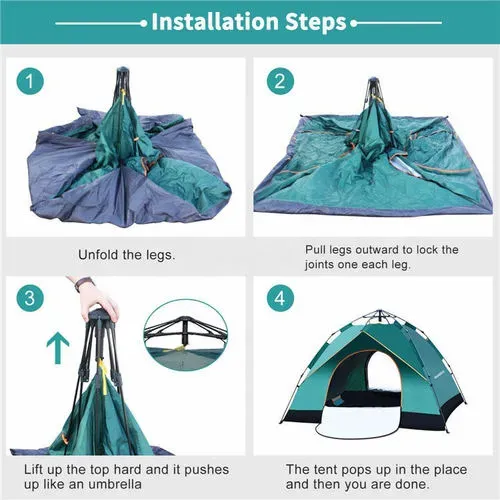 Installation Steps

1

Unfold the legs.

2

Pull legs outward to lock the joints one each leg.

3

Lift up the top hard and it pushes up like an umbrella

4

The tent pops up in the place and then you are done.