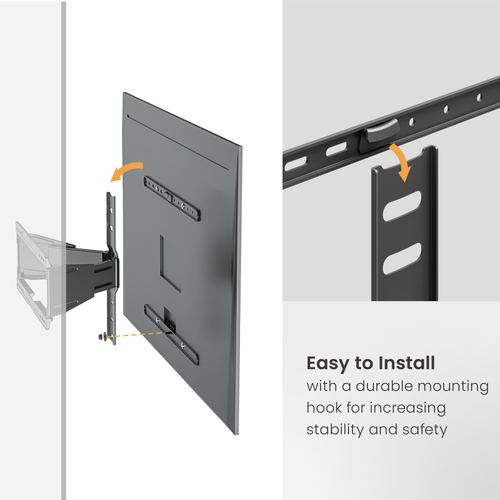 Easy to Install

with a durable mounting hook for increasing stability and safety