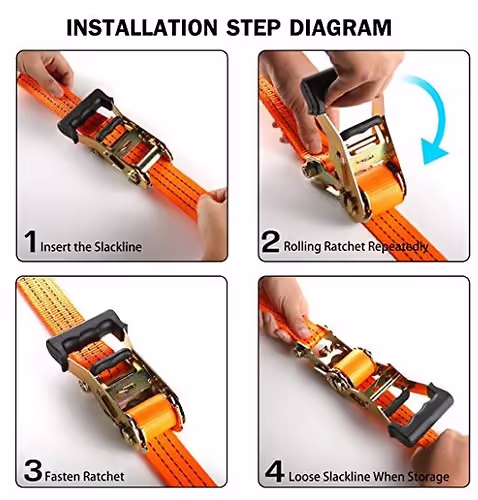 INSTALLATION STEP DIAGRAM

1 Insert the Slackline

2 Rolling Ratchet Repeatedly

3 Fasten Ratchet

4 Loose Slackline When Storage