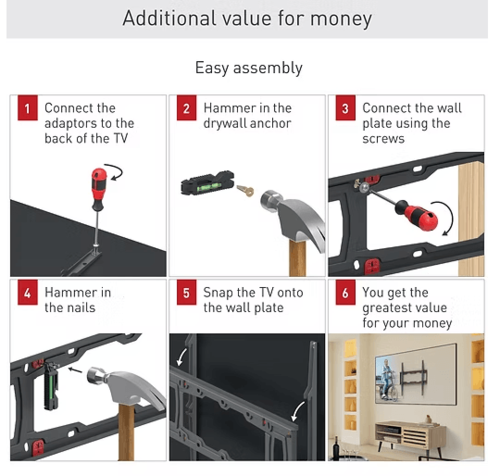 Additional value for money

Easy assembly

1 Connect the adaptors to the back of the TV

2 Hammer in the drywall anchor

3 Connect the wall plate using the screws

4 Hammer in the nails

5 Snap the TV onto the wall plate

6 You get the greatest value for your money