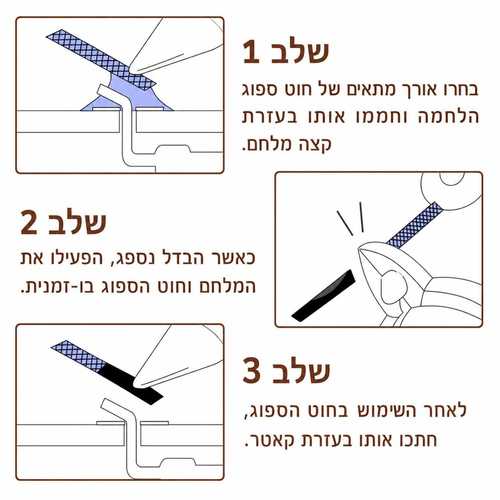 שלב 1

בחרו אורך מתאים של חוט ספוג הלחמה וחממו אותו בעזרת קצה מלחם.

שלב 2

כאשר הבדל נספג, הפעילו את המלחם וחוט הספוג בו-זמנית.

שלב 3

לאחר השימוש בחוט הספוג, חתכו אותו בעזרת קאטר.