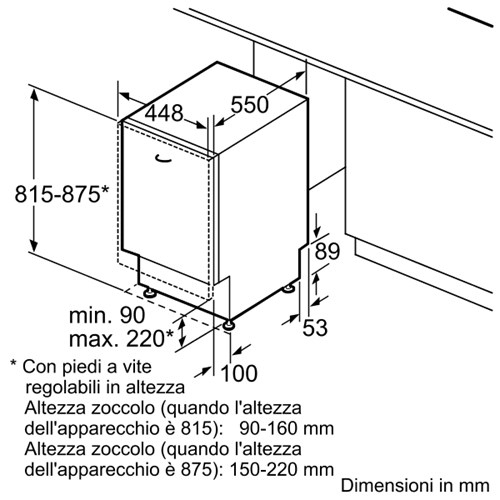 448
550
815-875*
89
53
min. 90
max. 220*
100

* Con piedi a vite regolabili in altezza
Altezza zoccolo (quando l'altezza dell'apparecchio è 815): 90-160 mm
Altezza zoccolo (quando l'altezza dell'apparecchio è 875): 150-220 mm

Dimensioni in mm