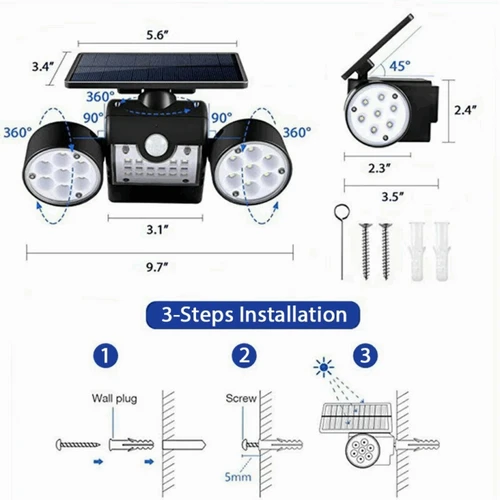 5.6″

3.4″

360°

90°

90°

360°

360°

3.1″

9.7″

45°

2.4″

2.3″

3.5″

3-Steps Installation

1

Wall plug

2

Screw

5mm

3