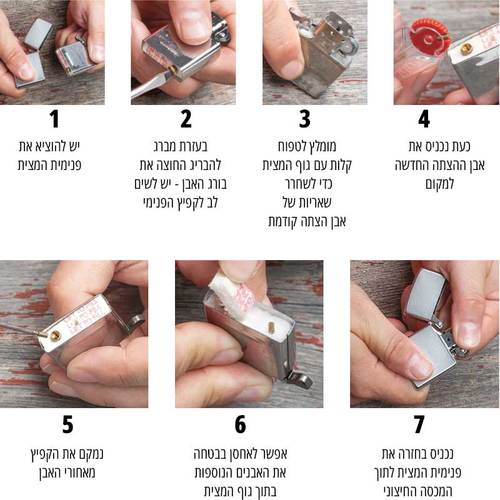 1
יש להוציא את פנימית המצית

2
בעזרת מברג להבריג החוצה את בורג האבן - יש לשים לב לקפיץ הפנימי

3
מומלץ לטפוח קלות עם גוף המצית כדי לשחרר שאריות של אבן הצתה קודמת

4
כעת נכניס את אבן ההצתה החדשה למקום

5
נמקם את הקפיץ מאחורי האבן

6
אפשר לאחסן בבטחה את האבנים הנוספות בתוך גוף המצית

7
נכניס בחזרה את פנימית המצית לתוך המכסה החיצוני