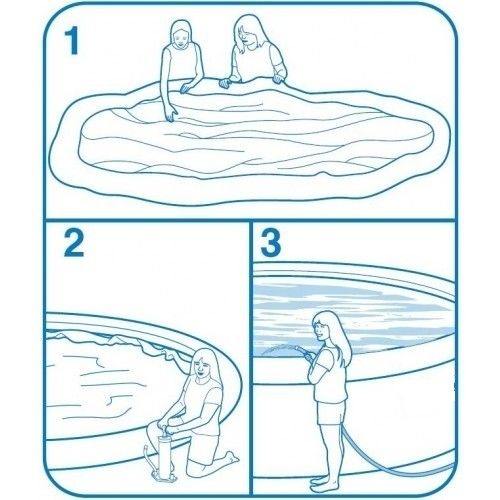 1

2

3