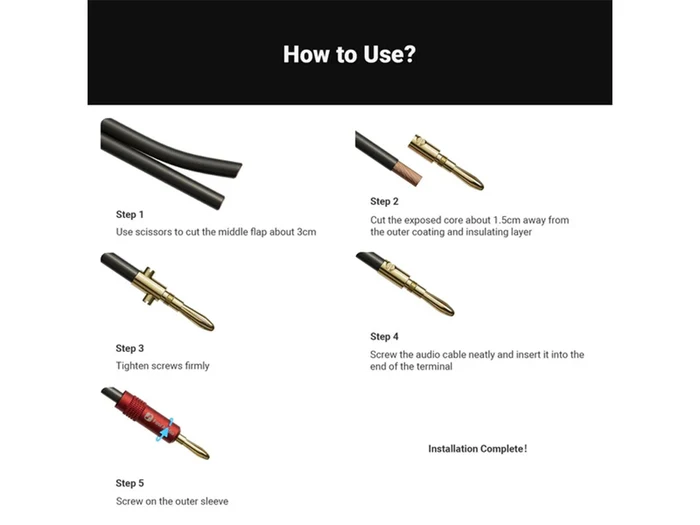 How to Use?

Step 1
Use scissors to cut the middle flap about 3cm

Step 2
Cut the exposed core about 1.5cm away from the outer coating and insulating layer

Step 3
Tighten screws firmly

Step 4
Screw the audio cable neatly and insert it into the end of the terminal

Step 5
Screw on the outer sleeve

Installation Complete!