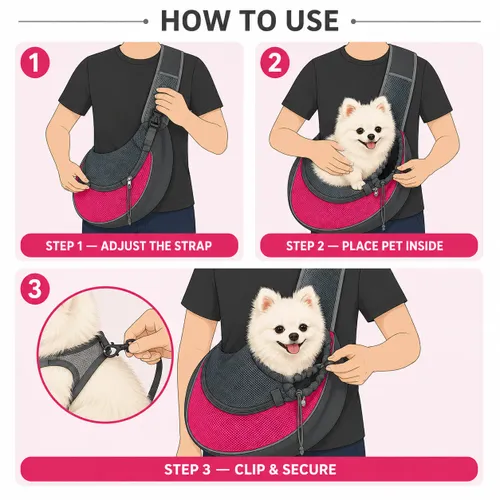 HOW TO USE

1

STEP 1 — ADJUST THE STRAP

2

STEP 2 — PLACE PET INSIDE

3

STEP 3 — CLIP & SECURE