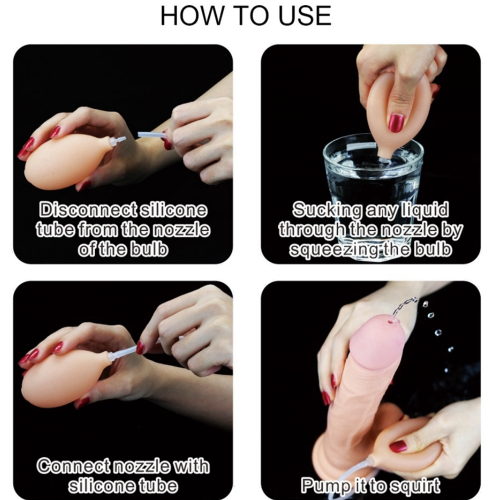 HOW TO USE

Disconnect silicone tube from the nozzle of the bulb

Sucking any liquid through the nozzle by squeezing the bulb

Connect nozzle with silicone tube

Pump it to squirt