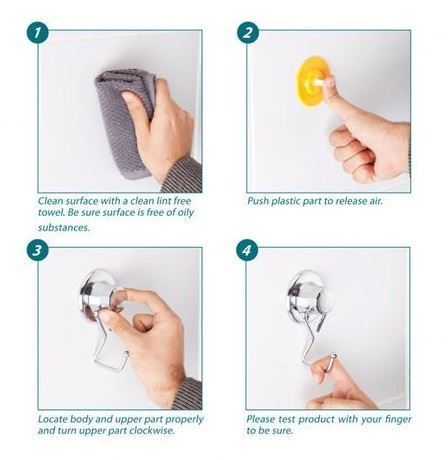 1

Clean surface with a clean lint free towel. Be sure surface is free of oily substances.

2

Push plastic part to release air.

3

Locate body and upper part properly and turn upper part clockwise.

4

Please test product with your finger to be sure.