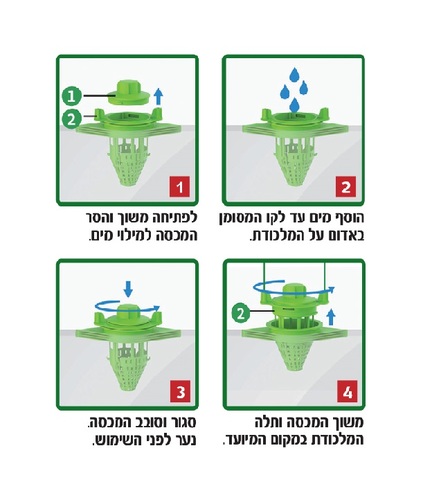 1
2
1
לפתיחה משוך והסר המכסה למילוי מים.

2
הוסף מים עד לקו המסומן באדום על המלכודת.

3
סגור וסובב המכסה. נער לפני השימוש.

2
4
משוך המכסה ותלה המלכודת במקום המיועד.