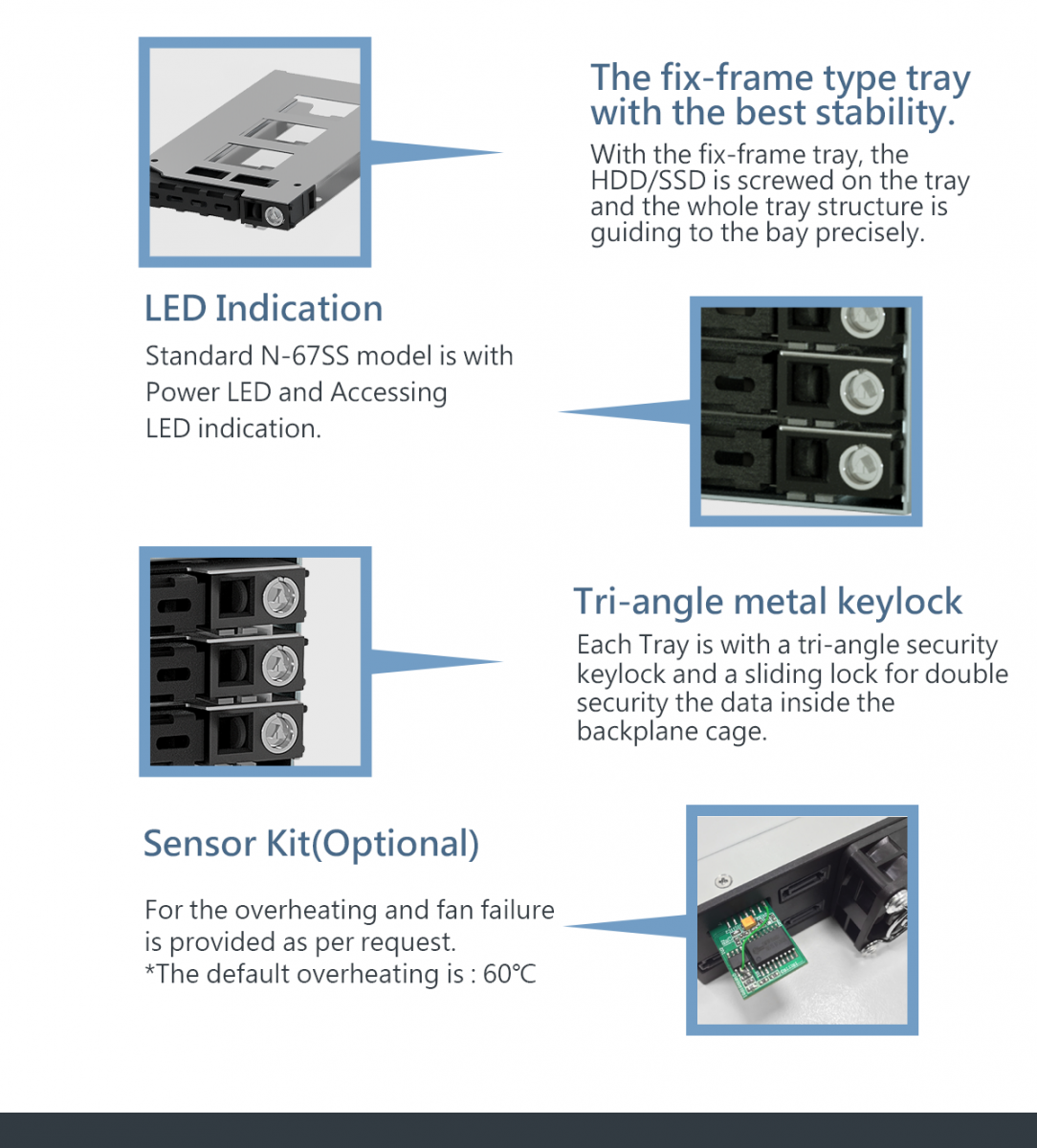 The fix-frame type tray with the best stability.

With the fix-frame tray, the HDD/SSD is screwed on the tray and the whole tray structure is guiding to the bay precisely.

LED Indication

Standard N-67SS model is with Power LED and Accessing LED indication.

Tri-angle metal keylock

Each Tray is with a tri-angle security keylock and a sliding lock for double security the data inside the backplane cage.

Sensor Kit(Optional)

For the overheating and fan failure is provided as per request.
*The default overheating is : 60℃