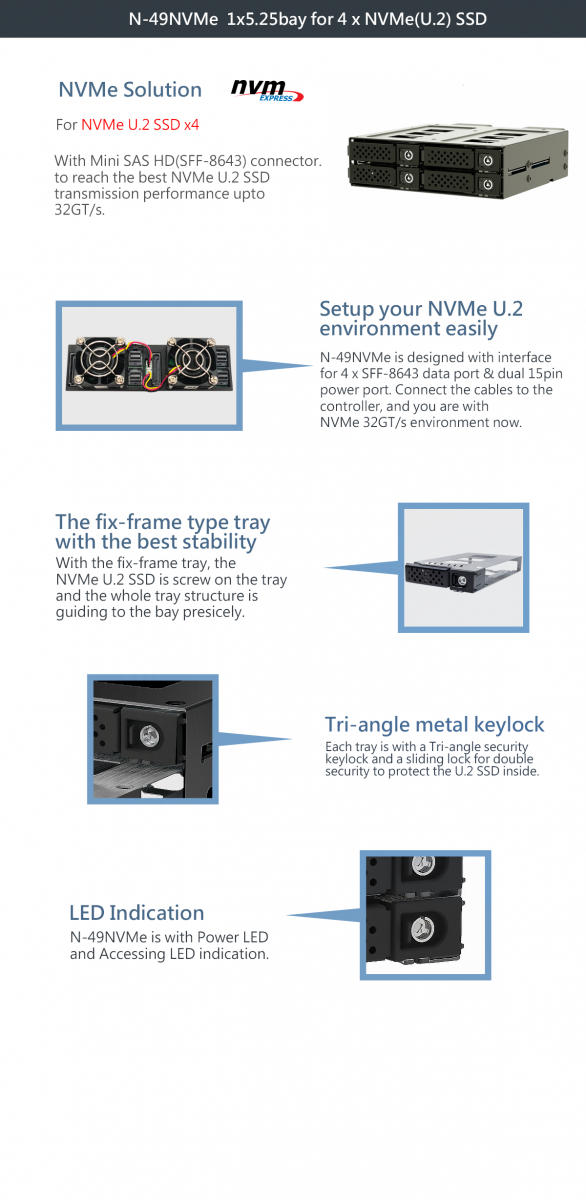 N-49NVMe 1x5.25bay for 4 x NVMe(U.2) SSD

NVMe Solution

nvm EXPRESS

For NVMe U.2 SSD x4

With Mini SAS HD(SFF-8643) connector. to reach the best NVMe U.2 SSD transmission performance upto 32GT/s.

Setup your NVMe U.2 environment easily

N-49NVMe is designed with interface for 4 x SFF-8643 data port & dual 15pin power port. Connect the cables to the controller, and you are with NVMe 32GT/s environment now.

The fix-frame type tray with the best stability

With the fix-frame tray, the NVMe U.2 SSD is screw on the tray and the whole tray structure is guiding to the bay presicely.

Tri-angle metal keylock

Each tray is with a Tri-angle security keylock and a sliding lock for double security to protect the U.2 SSD inside.

LED Indication

N-49NVMe is with Power LED and Accessing LED indication.