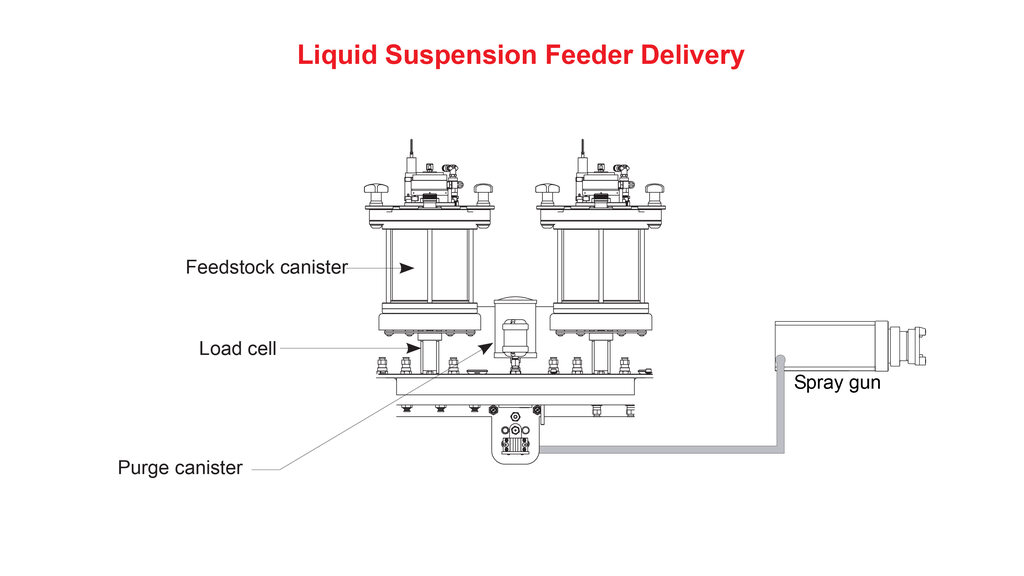 Liquid Suspension Feeder Delivery

Feedstock canister

Load cell

Purge canister

Spray gun