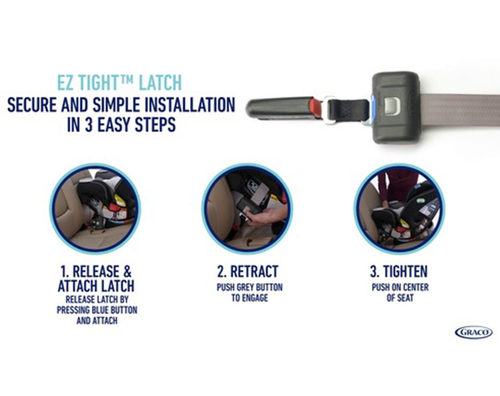 EZ TIGHT™ LATCH
SECURE AND SIMPLE INSTALLATION IN 3 EASY STEPS

1. RELEASE & ATTACH LATCH
RELEASE LATCH BY PRESSING BLUE BUTTON AND ATTACH

2. RETRACT
PUSH GREY BUTTON TO ENGAGE

3. TIGHTEN
PUSH ON CENTER OF SEAT

GRACO