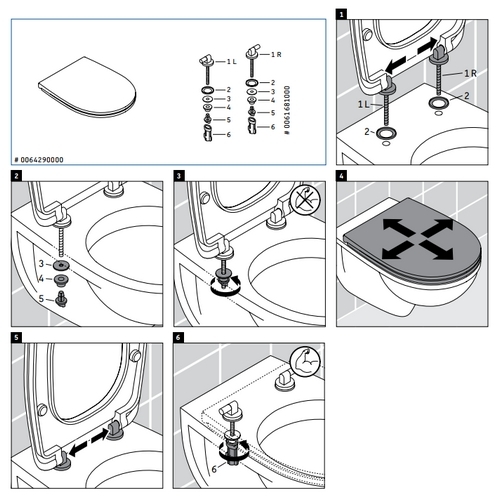 1 L
2
3
4
5
6

1 R
2
3
4
5
6

# 0061681000

# 0064290000

1

1 R
2
1 L
2

2

3
4
5

3

4

5

6

6