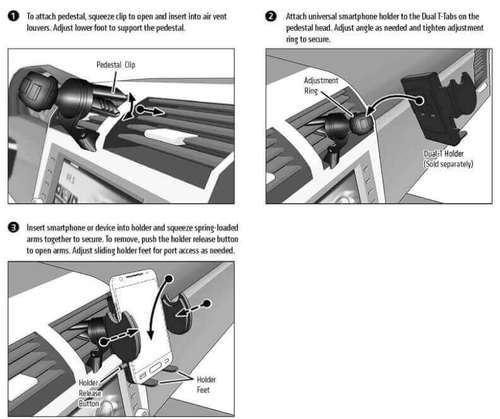 ❶ To attach pedestal, squeeze clip to open and insert into air vent louvers. Adjust lower foot to support the pedestal.

Pedestal Clip

❷ Attach universal smartphone holder to the Dual T-Tabs on the pedestal head. Adjust angle as needed and tighten adjustment ring to secure.

Adjustment Ring

Dual-T Holder (Sold separately)

❸ Insert smartphone or device into holder and squeeze spring-loaded arms together to secure. To remove, push the holder release button to open arms. Adjust sliding holder feet for port access as needed.

Holder Release Button

Holder Feet