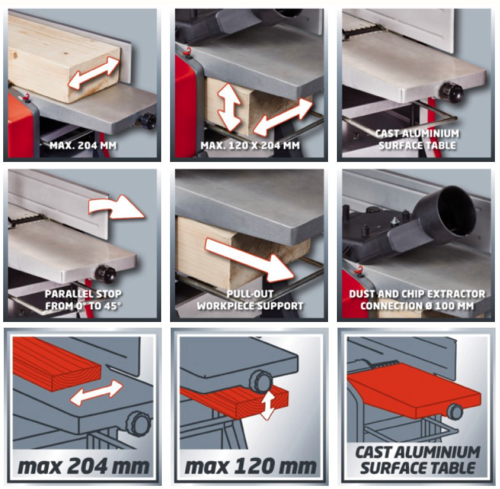 MAX. 204 MM

MAX. 120 X 204 MM

CAST ALUMINIUM SURFACE TABLE

PARALLEL STOP FROM 0° TO 45°

PULL-OUT WORKPIECE SUPPORT

DUST AND CHIP EXTRACTOR CONNECTION Ø 100 MM

max 204 mm

max 120 mm

CAST ALUMINIUM SURFACE TABLE