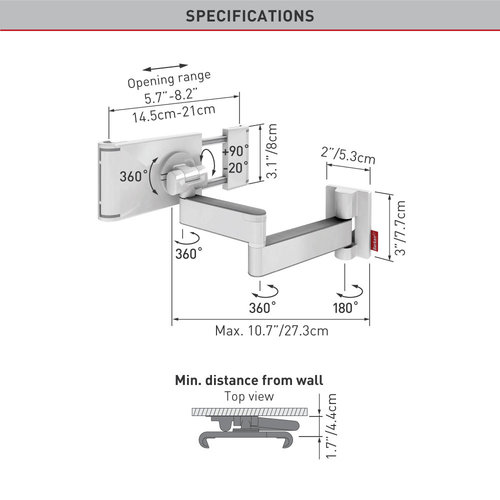 SPECIFICATIONS

Opening range
5.7"-8.2"
14.5cm-21cm

360°

+90°
-20°

3.1"/8cm

2"/5.3cm

3"/7.7cm

360°

360°

180°

Max. 10.7"/27.3cm

Min. distance from wall
Top view

1.7"/4.4cm